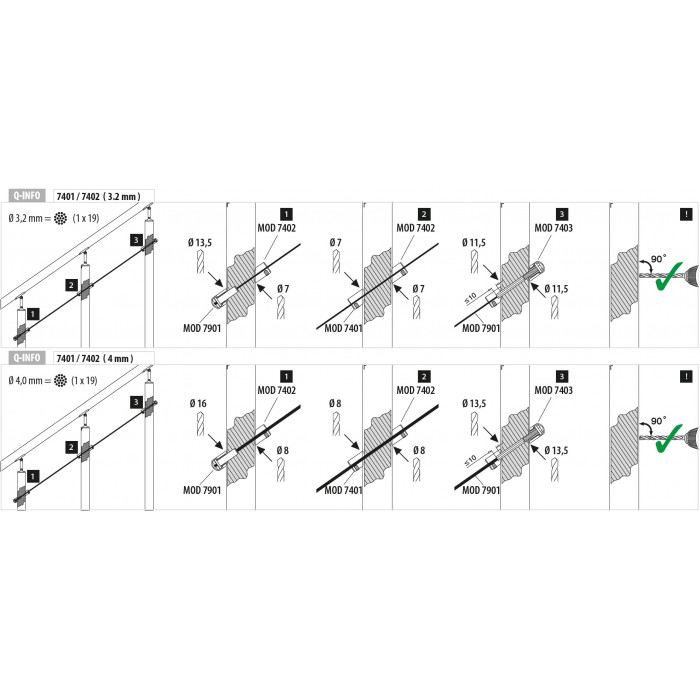 Q-INFO 7401 / 7402 ( 3.2 mm )

Ø 3,2 mm = (1 x 19)

1
2
3

1
Ø 13,5
MOD 7402
Ø 7
MOD 7901

2
Ø 7
MOD 7402
Ø 7
MOD 7401

3
Ø 11,5
MOD 7403
≤10
Ø 11,5
MOD 7901

!
90°

Q-INFO 7401 / 7402 ( 4 mm )

Ø 4,0 mm = (1 x 19)

1
2
3

1
Ø 16
MOD 7402
Ø 8
MOD 7901

2
Ø 8
MOD 7402
Ø 8
MOD 7401

3
Ø 13,5
MOD 7403
≤10
Ø 13,5
MOD 7901

!
90°